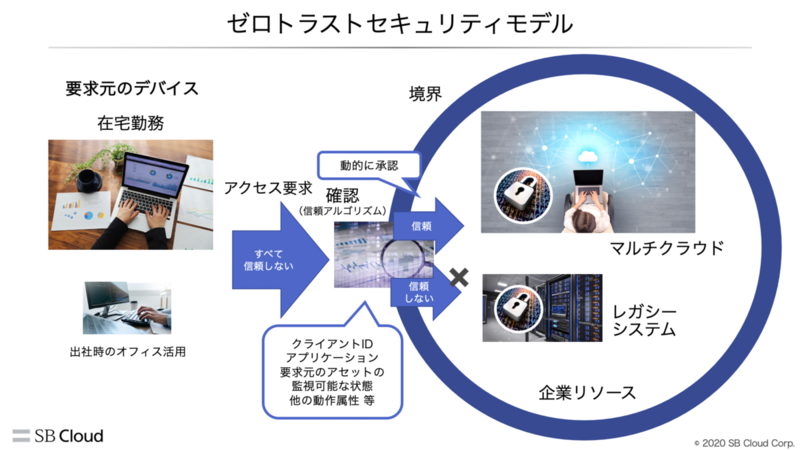 ゼロトラストセキュリティモデル

要求元のデバイス

在宅勤務

出社時のオフィス活用

アクセス要求

すべて
信頼しない

動的に承認

確認
(信頼アルゴリズム)

信頼

信頼
しない

クライアントID
アプリケーション
要求元のアセットの
監視可能な状態
他の動作属性 等

境界

マルチクラウド

レガシー
システム

企業リソース

SB Cloud

© 2020 SB Cloud Corp.