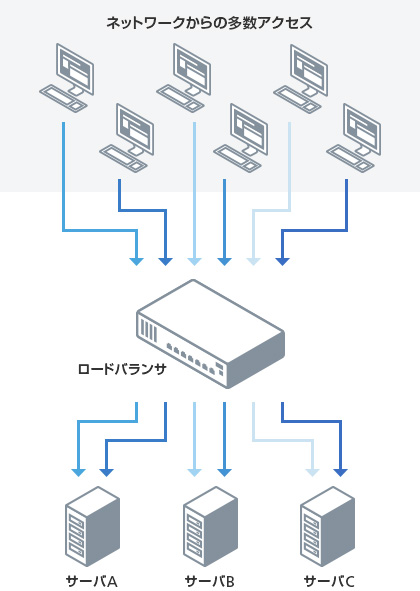 ネットワークからの多数アクセス

ロードバランサ

サーバA

サーバB

サーバC