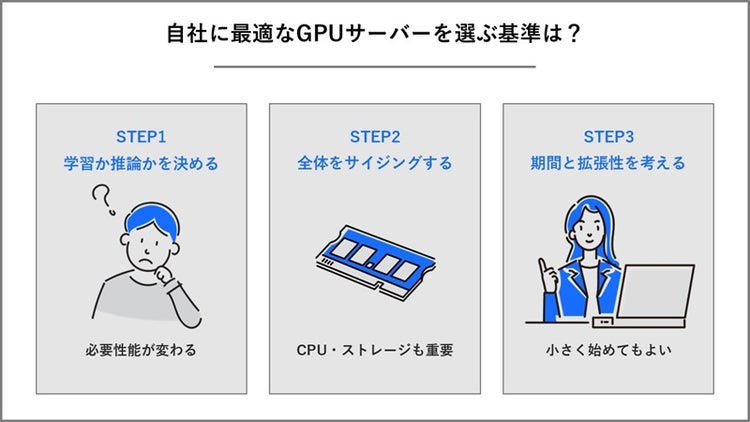 自社に最適なGPUサーバーを選ぶ基準は？

STEP1
学習か推論かを決める

必要性能が変わる

STEP2
全体をサイジングする

CPU・ストレージも重要

STEP3
期間と拡張性を考える

小さく始めてもよい