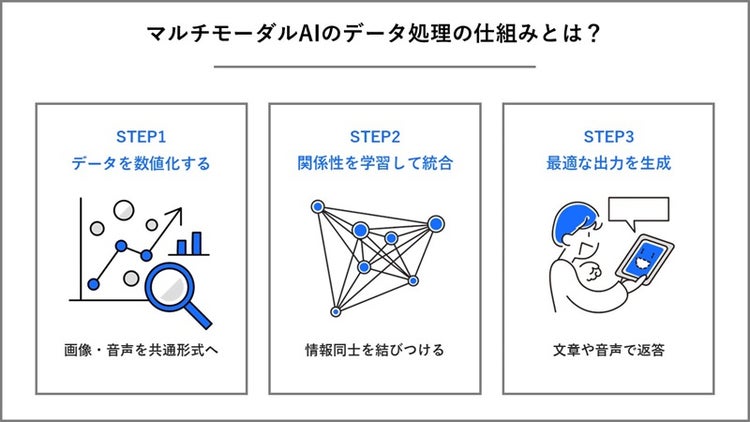 マルチモーダルAIのデータ処理の仕組みとは？

STEP1
データを数値化する

画像・音声を共通形式へ

STEP2
関係性を学習して統合

情報同士を結びつける

STEP3
最適な出力を生成

文章や音声で返答