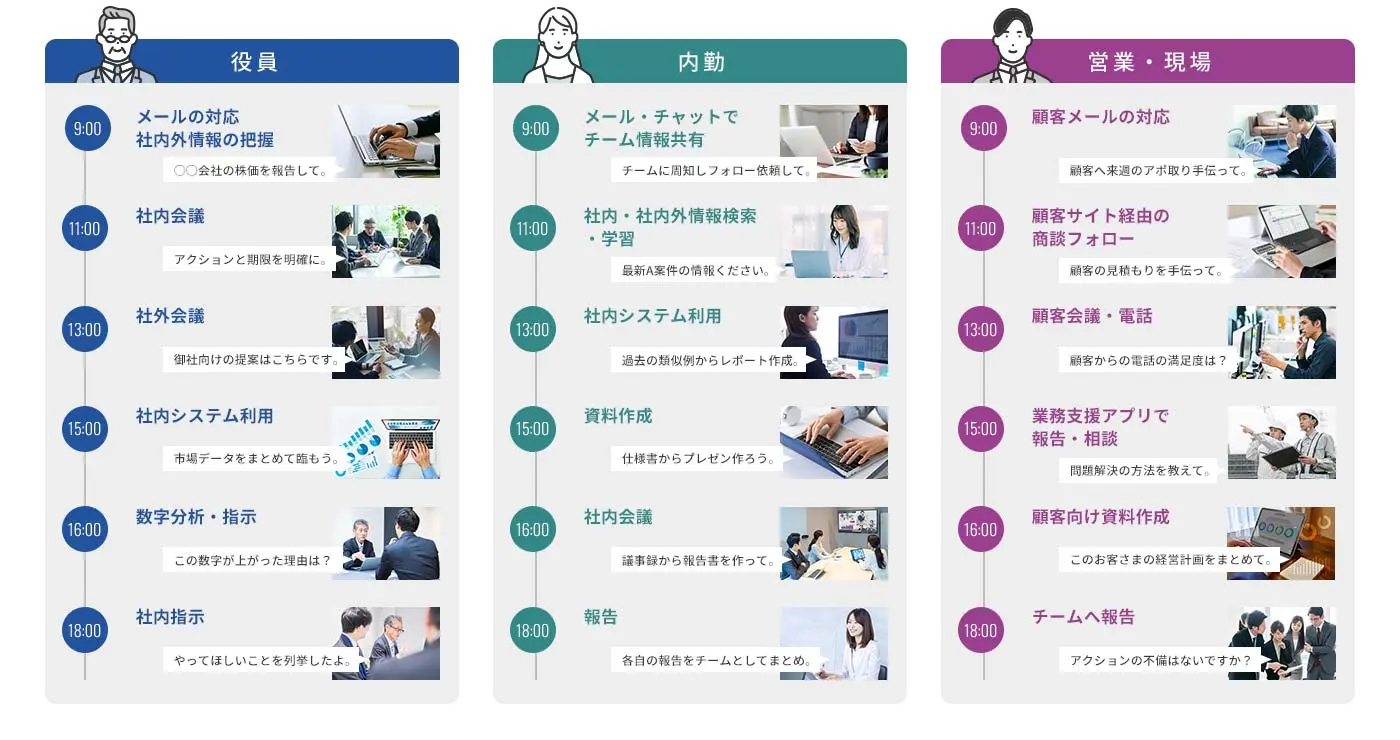 役員

9:00
メールの対応
社内外情報の把握
○○会社の株価を報告して。

11:00
社内会議
アクションと期限を明確に。

13:00
社外会議
御社向けの提案はこちらです。

15:00
社内システム利用
市場データをまとめて臨もう。

16:00
数字分析・指示
この数字が上がった理由は？

18:00
社内指示
やってほしいことを列挙したよ。

内勤

9:00
メール・チャットで
チーム情報共有
チームに周知しフォロー依頼して。

11:00
社内・社内外情報検索
・学習
最新A案件の情報ください。

13:00
社内システム利用
過去の類似例からレポート作成。

15:00
資料作成
仕様書からプレゼン作ろう。

16:00
社内会議
議事録から報告書を作って。

18:00
報告
各自の報告をチームとしてまとめ。

営業・現場

9:00
顧客メールの対応
顧客へ来週のアポ取り手伝って。

11:00
顧客サイト経由の
商談フォロー
顧客の見積もりを手伝って。

13:00
顧客会議・電話
顧客からの電話の満足度は？

15:00
業務支援アプリで
報告・相談
問題解決の方法を教えて。

16:00
顧客向け資料作成
このお客さまの経営計画をまとめて。

18:00
チームへ報告
アクションの不備はないですか？