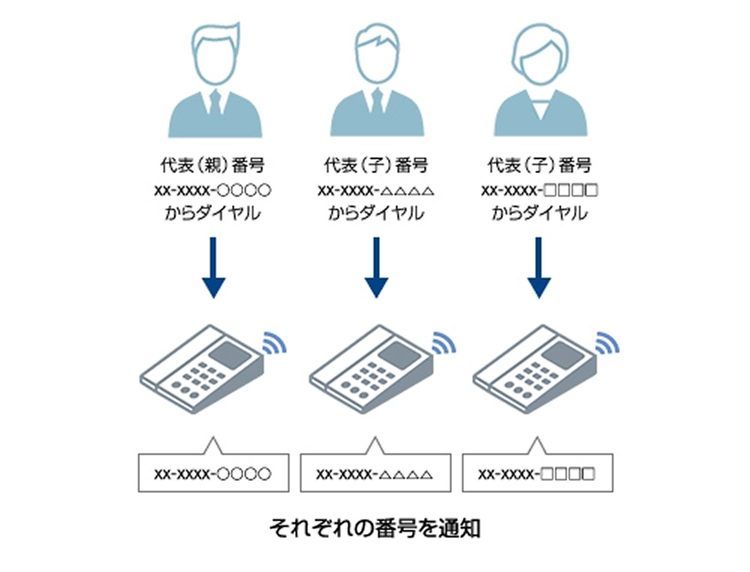 代表（親）番号
xx-xxxx-○○○○
からダイヤル

代表（子）番号
xx-xxxx-△△△△
からダイヤル

代表（子）番号
xx-xxxx-□□□□
からダイヤル

xx-xxxx-○○○○

xx-xxxx-△△△△

xx-xxxx-□□□□

それぞれの番号を通知