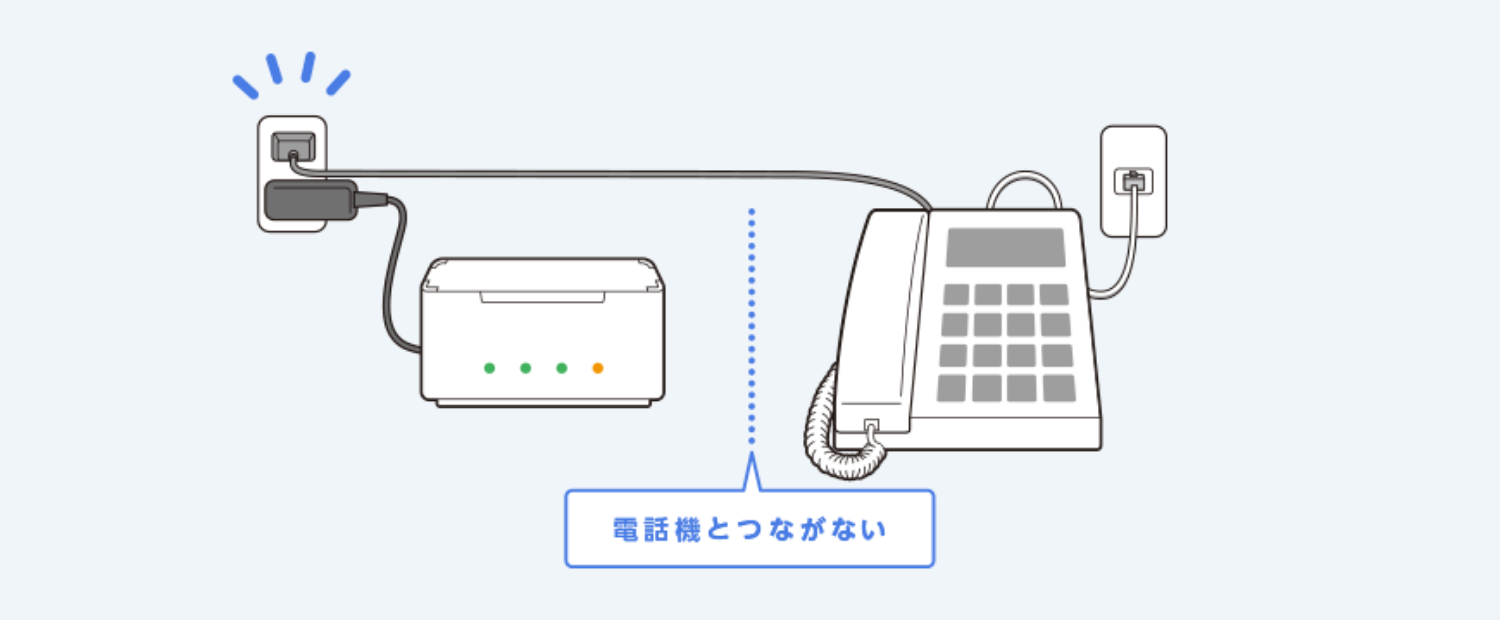 電話機とつながない