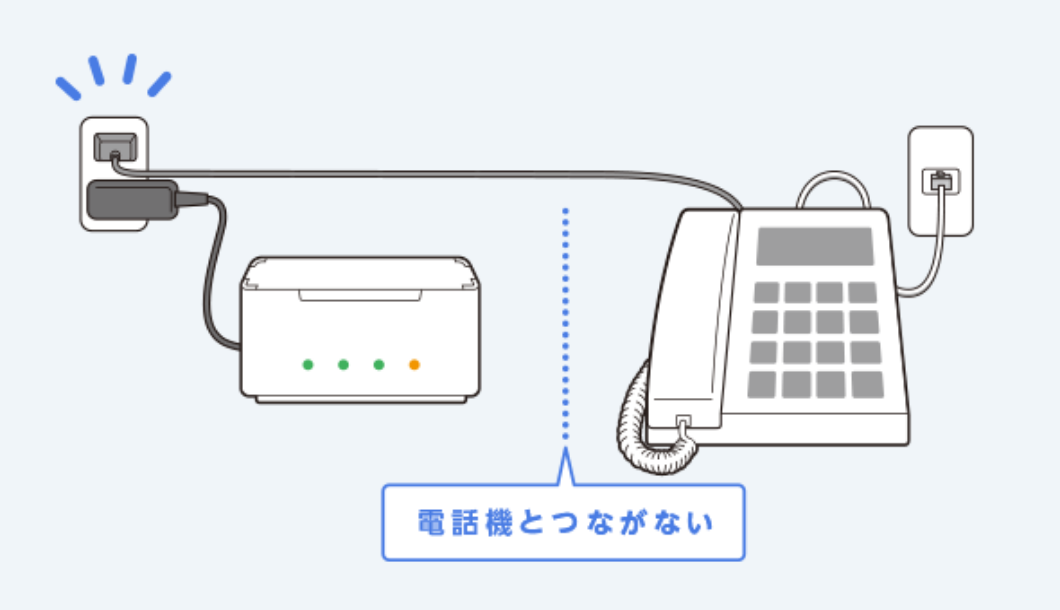 電話機とつながない