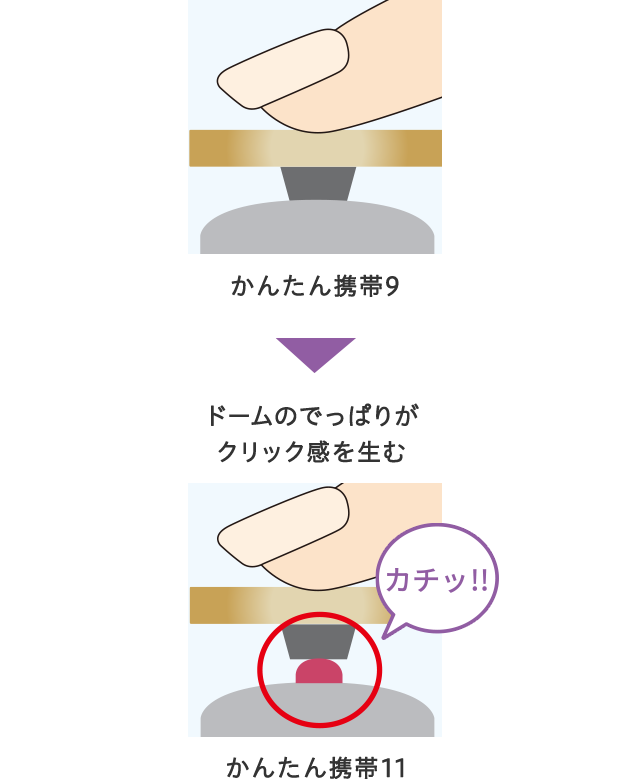 かんたん携帯9

ドームのでっぱりが
クリック感を生む

カチッ!!

かんたん携帯11