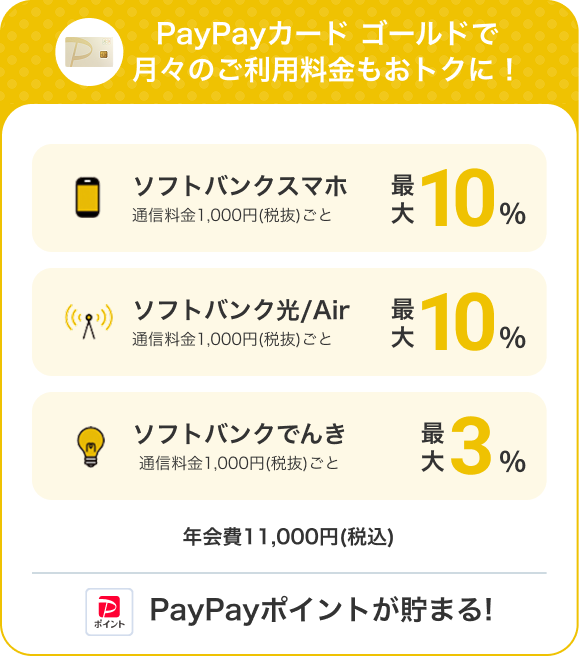 PayPayカード ゴールドで
月々のご利用料金もおトクに！

ソフトバンクスマホ
通信料金1,000円(税抜)ごと
最大10%

ソフトバンク光/Air
通信料金1,000円(税抜)ごと
最大10%

ソフトバンクでんき
通信料金1,000円(税抜)ごと
最大3%

年会費11,000円(税込)

ポイント
PayPayポイントが貯まる!