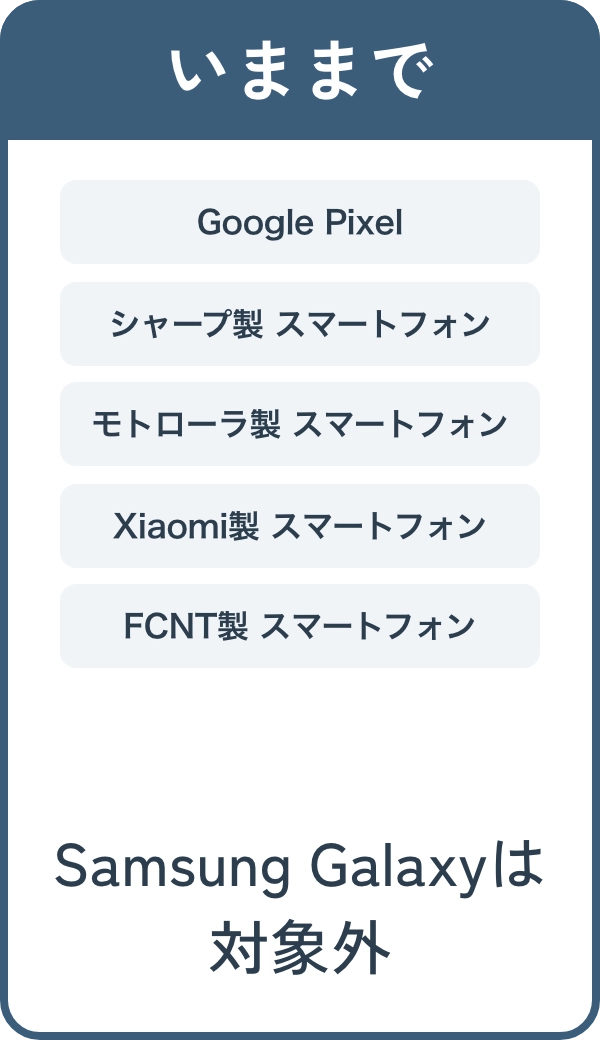 いままで

Google Pixel

シャープ製 スマートフォン

モトローラ製 スマートフォン

Xiaomi製 スマートフォン

FCNT製 スマートフォン

Samsung Galaxyは対象外