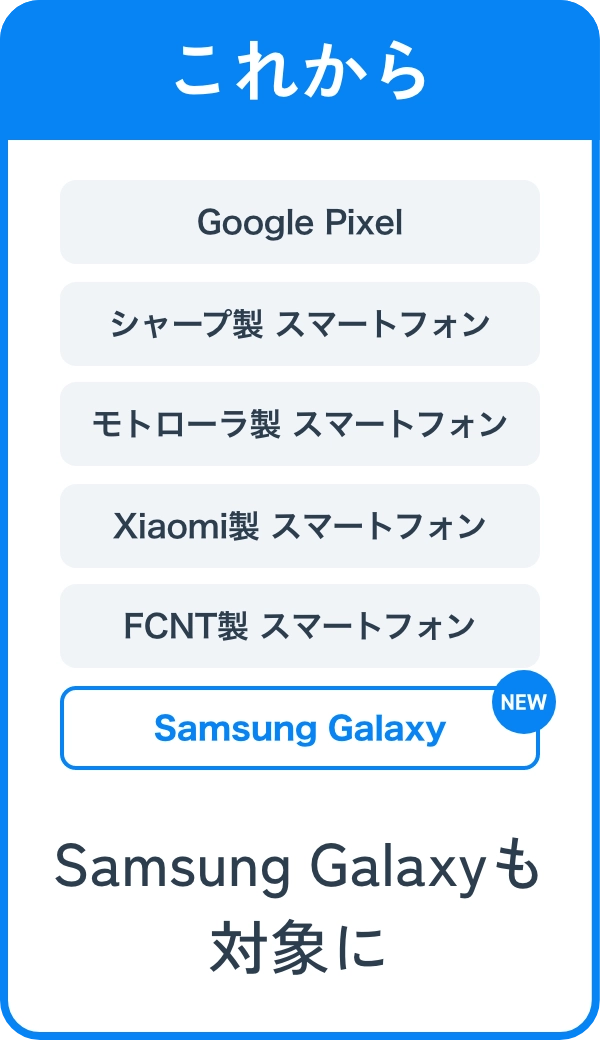 これから

Google Pixel

シャープ製 スマートフォン

モトローラ製 スマートフォン

Xiaomi製 スマートフォン

FCNT製 スマートフォン

Samsung Galaxy

NEW

Samsung Galaxyも対象に